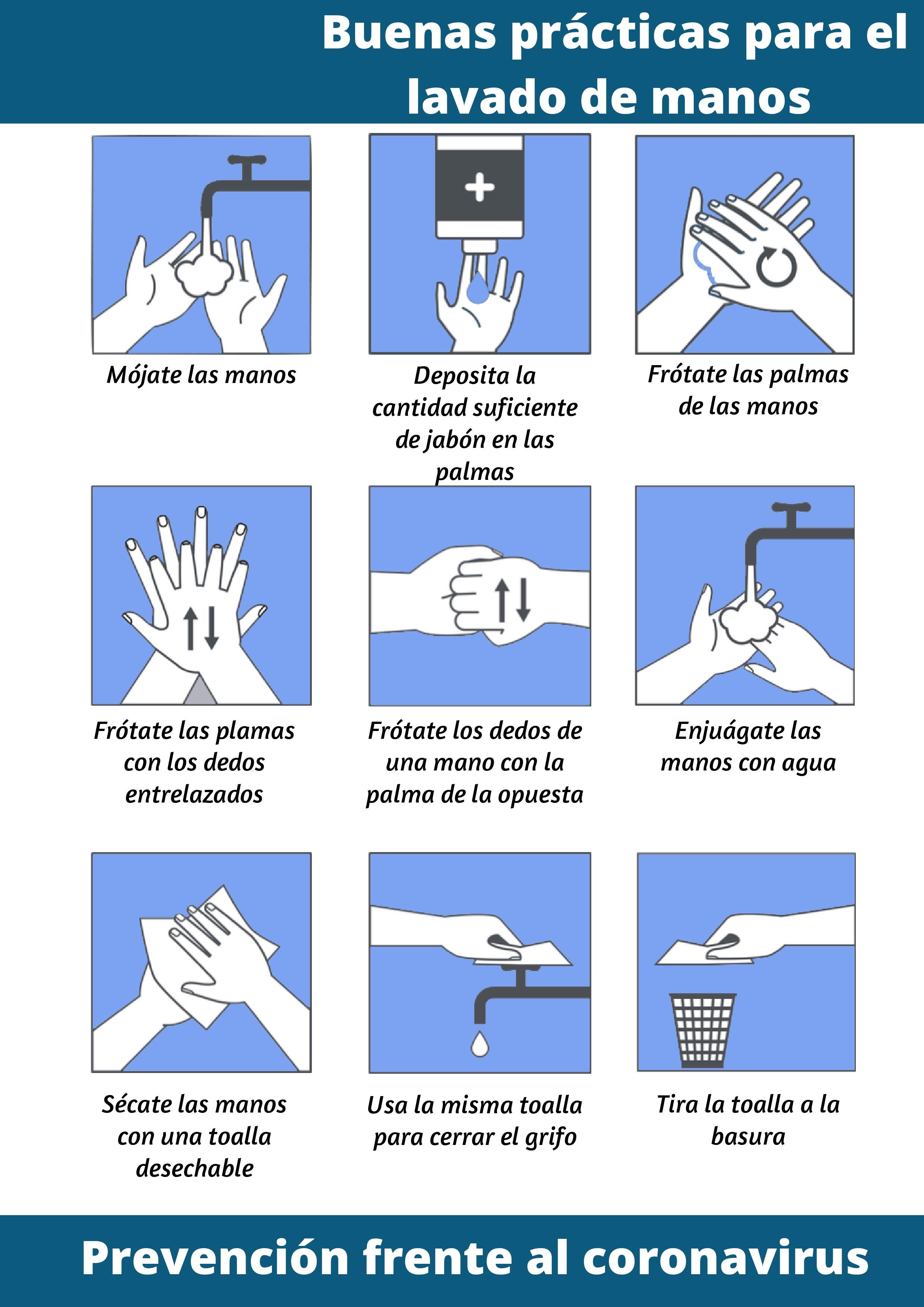 Buenas prácticas para el lavado de manos

Mójate las manos

Deposita la cantidad suficiente de jabón en las palmas

Frótate las palmas de las manos

Frótate las plamas con los dedos entrelazados

Frótate los dedos de una mano con la palma de la opuesta

Enjuágate las manos con agua

Sécate las manos con una toalla desechable

Usa la misma toalla para cerrar el grifo

Tira la toalla a la basura

Prevención frente al coronavirus